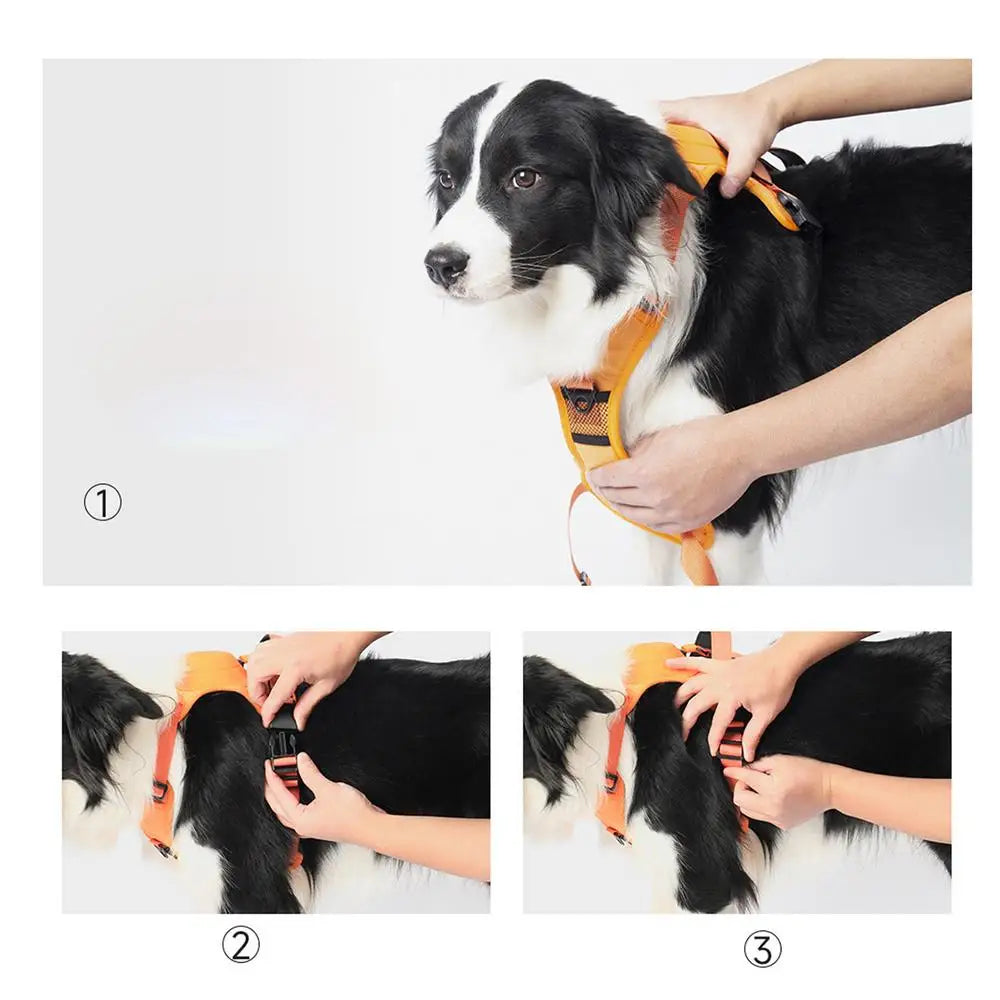 ①

②

③