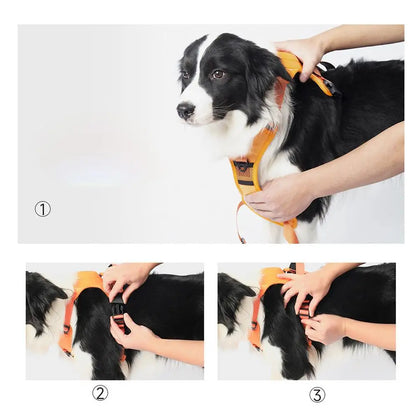 ①

②

③