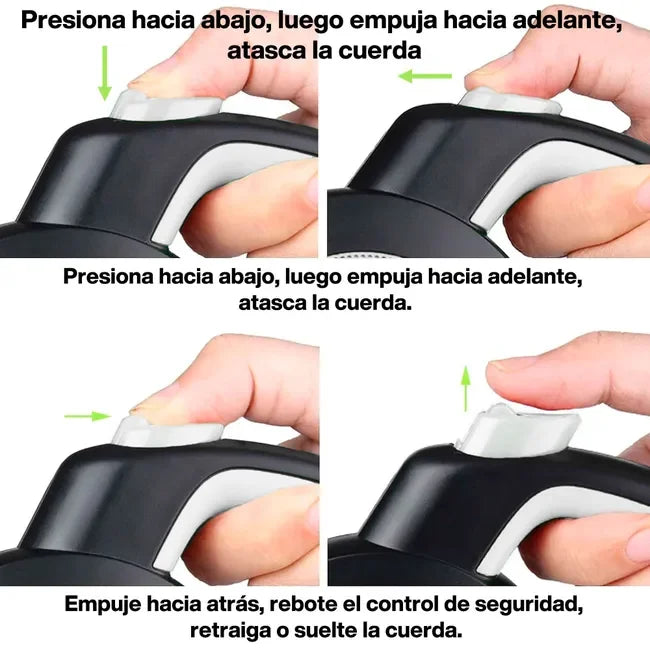 Presiona hacia abajo, luego empuja hacia adelante, atasca la cuerda

Presiona hacia abajo, luego empuja hacia adelante, atasca la cuerda.

Empuje hacia atrás, rebote el control de seguridad, retraiga o suelte la cuerda.