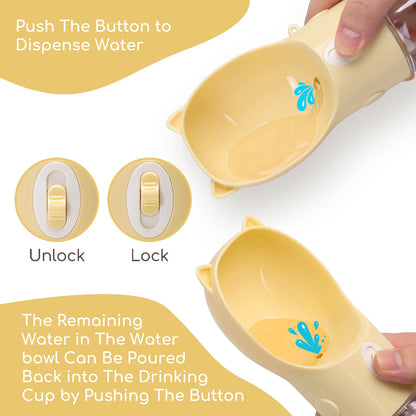 Push The Button to Dispense Water

Unlock

Lock

The Remaining Water in The Water bowl Can Be Poured Back into The Drinking Cup by Pushing The Button