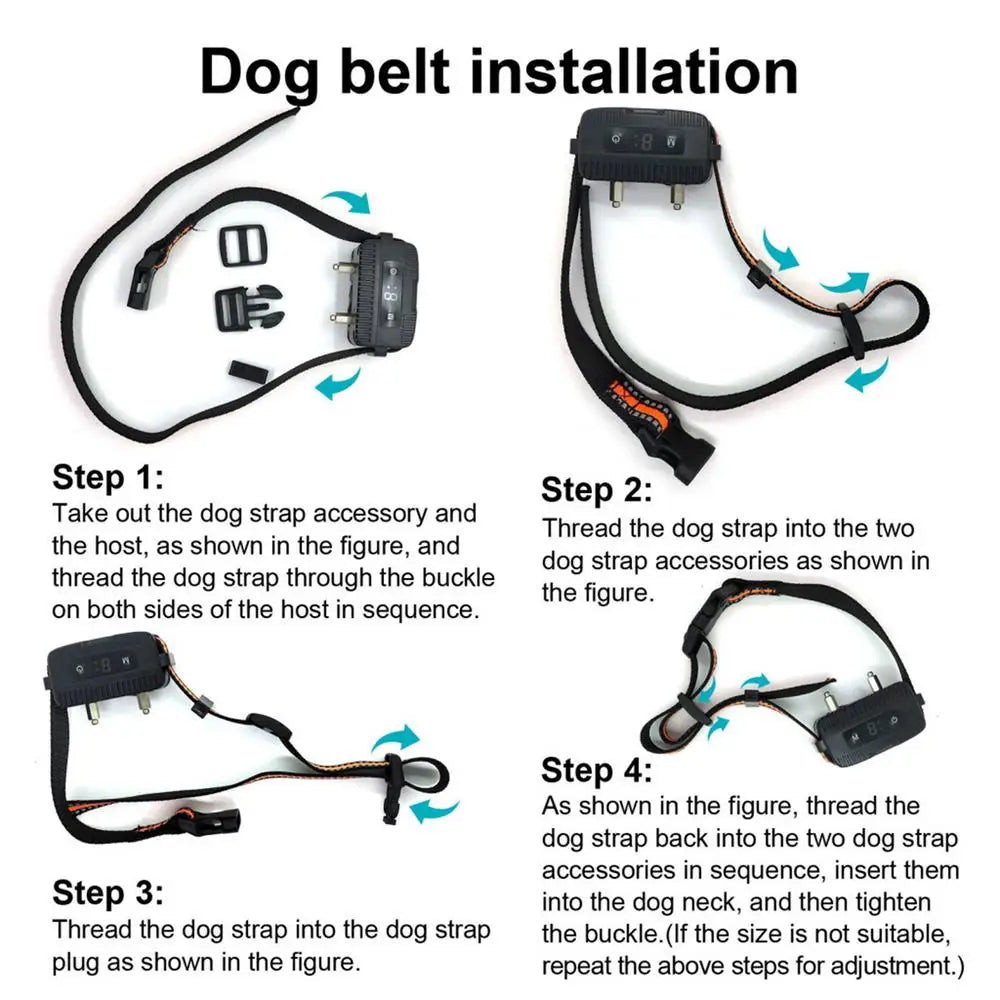 Dog belt installation

Step 1:
Take out the dog strap accessory and the host, as shown in the figure, and thread the dog strap through the buckle on both sides of the host in sequence.

Step 2:
Thread the dog strap into the two dog strap accessories as shown in the figure.

Step 3:
Thread the dog strap into the dog strap plug as shown in the figure.

Step 4:
As shown in the figure, thread the dog strap back into the two dog strap accessories in sequence, insert them into the dog neck, and then tighten the buckle.(If the size is not suitable, repeat the above steps for adjustment.)