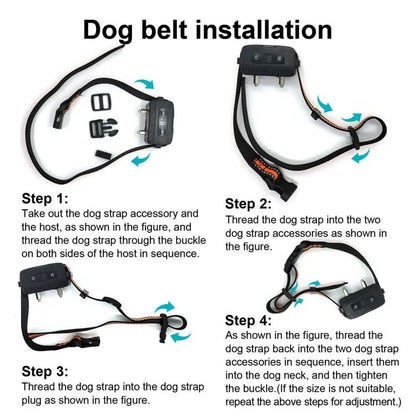 Dog belt installation

Step 1:
Take out the dog strap accessory and the host, as shown in the figure, and thread the dog strap through the buckle on both sides of the host in sequence.

Step 2:
Thread the dog strap into the two dog strap accessories as shown in the figure.

Step 3:
Thread the dog strap into the dog strap plug as shown in the figure.

Step 4:
As shown in the figure, thread the dog strap back into the two dog strap accessories in sequence, insert them into the dog neck, and then tighten the buckle.(If the size is not suitable, repeat the above steps for adjustment.)