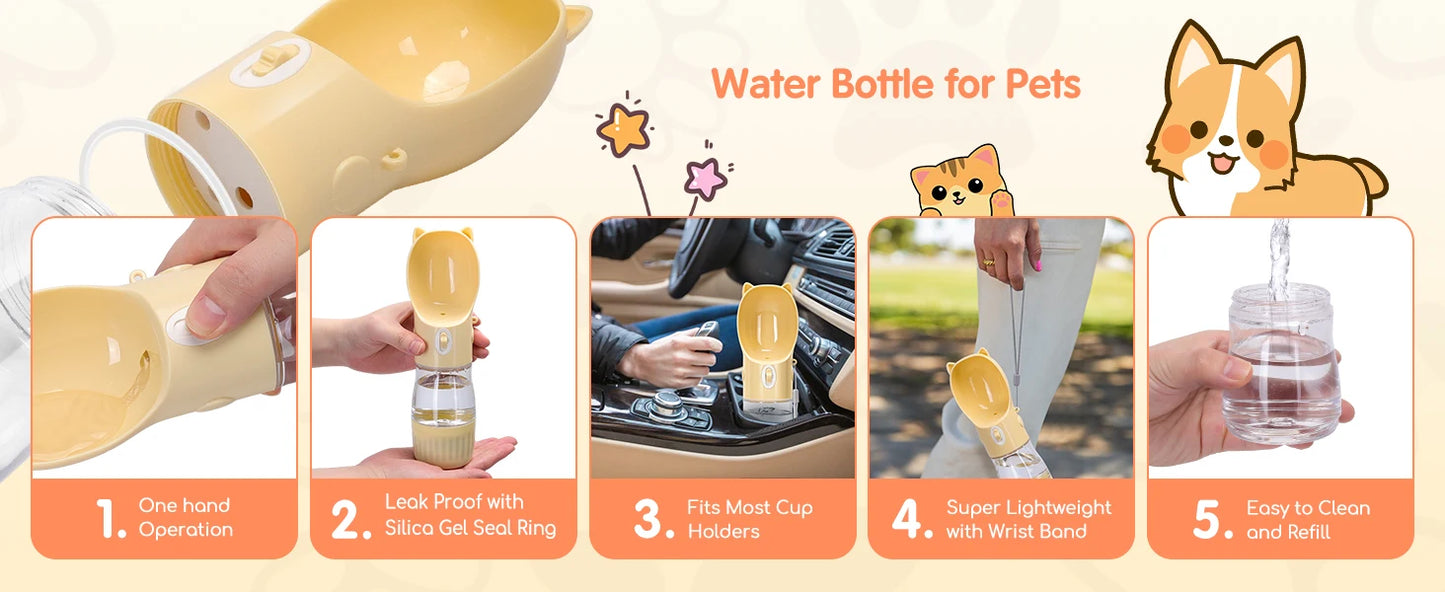 Water Bottle for Pets

1. One hand Operation

2. Leak Proof with Silica Gel Seal Ring

3. Fits Most Cup Holders

4. Super Lightweight with Wrist Band

5. Easy to Clean and Refill