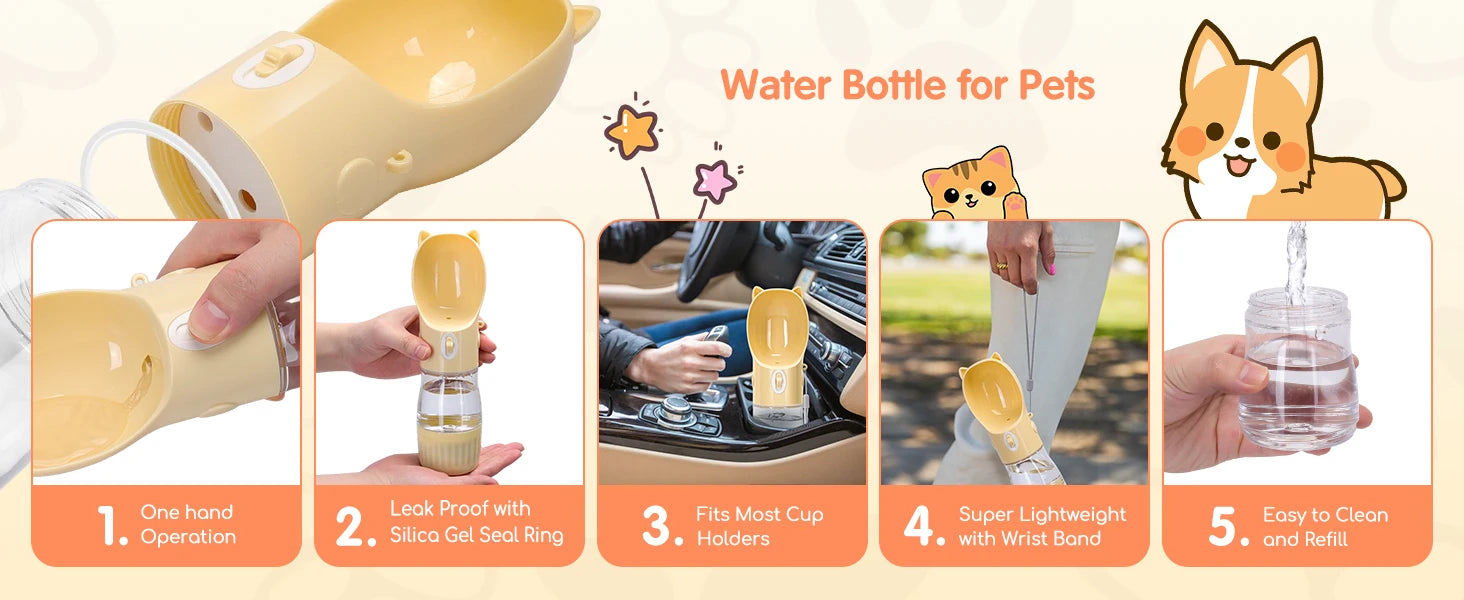 Water Bottle for Pets

1. One hand Operation

2. Leak Proof with Silica Gel Seal Ring

3. Fits Most Cup Holders

4. Super Lightweight with Wrist Band

5. Easy to Clean and Refill