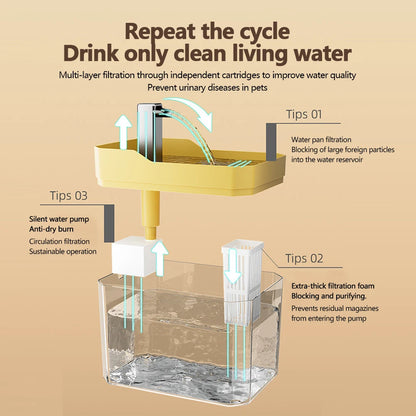 Repeat the cycle
Drink only clean living water

Multi-layer filtration through independent cartridges to improve water quality
Prevent urinary diseases in pets

Tips 01

Water pan filtration
Blocking of large foreign particles into the water reservoir

Tips 03

Silent water pump
Anti-dry burn
Circulation filtration
Sustainable operation

Tips 02

Extra-thick filtration foam
Blocking and purifying.
Prevents residual magazines from entering the pump