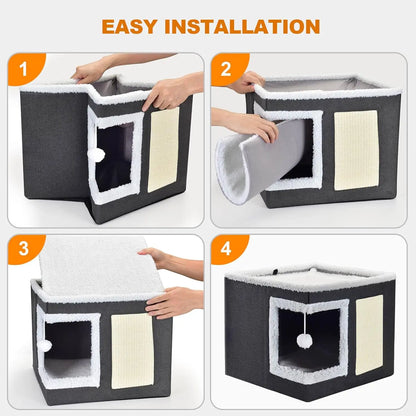 EASY INSTALLATION

1

2

3

4