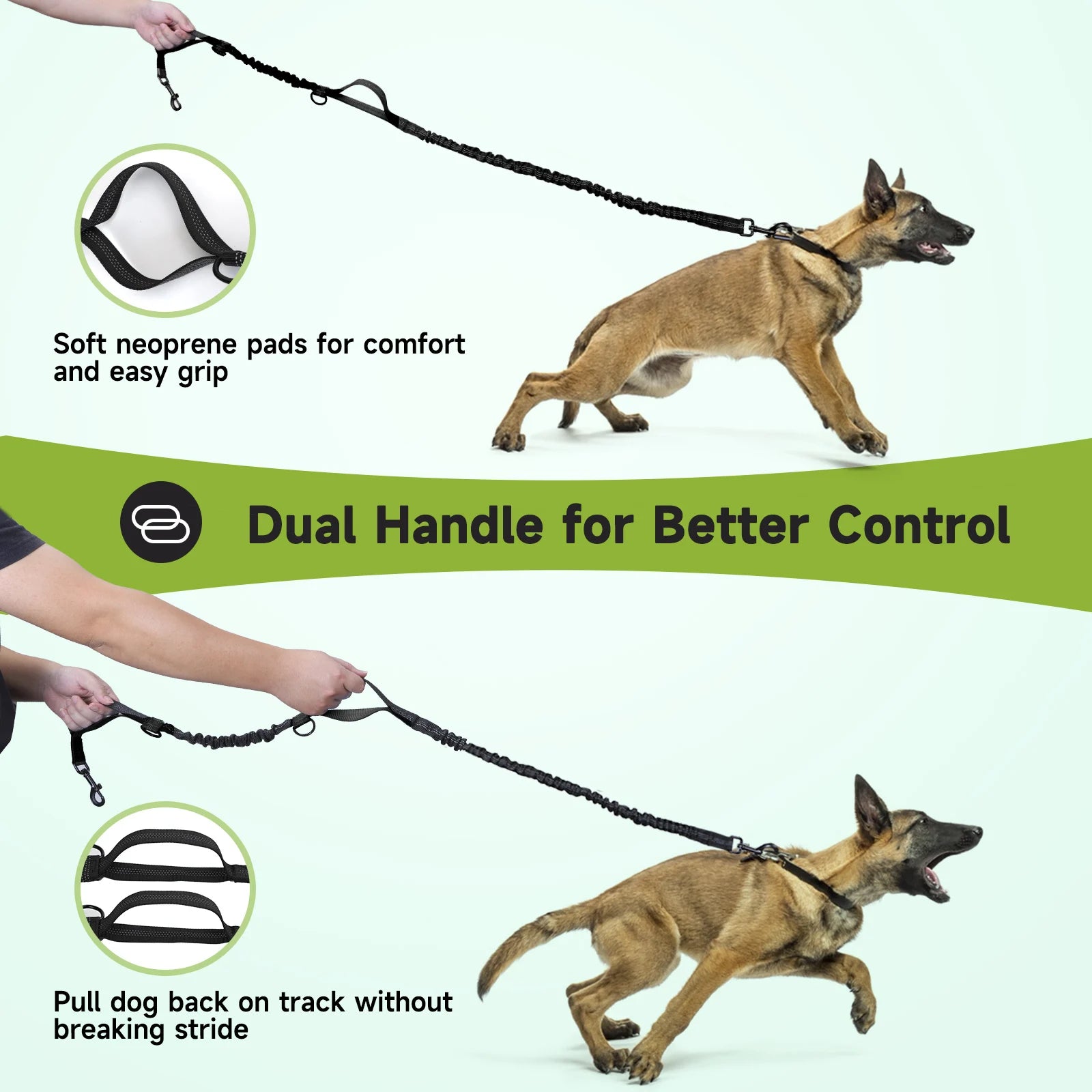 Soft neoprene pads for comfort and easy grip

Dual Handle for Better Control

Pull dog back on track without breaking stride