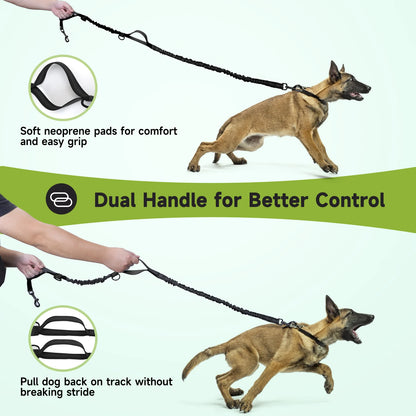 Soft neoprene pads for comfort and easy grip

Dual Handle for Better Control

Pull dog back on track without breaking stride